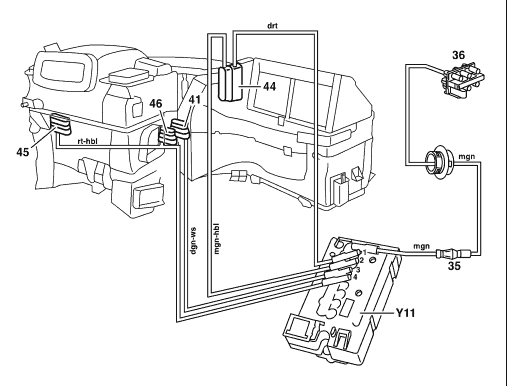 drt

36

44

46

41

45

rt-hbl

mgn

dgn-ws

mgn-hbl

mgn

1
2
3
4

35

Y11