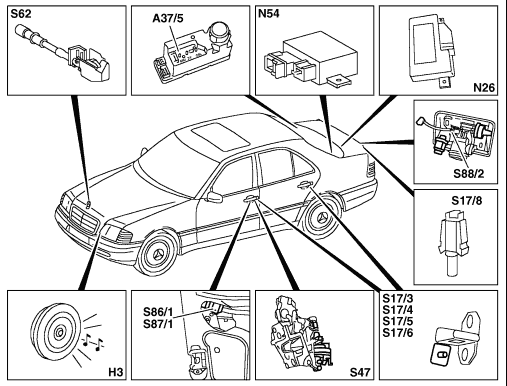 S62

A37/5

N54

N26

S88/2

S17/8

H3

S86/1
S87/1

S47

S17/3
S17/4
S17/5
S17/6