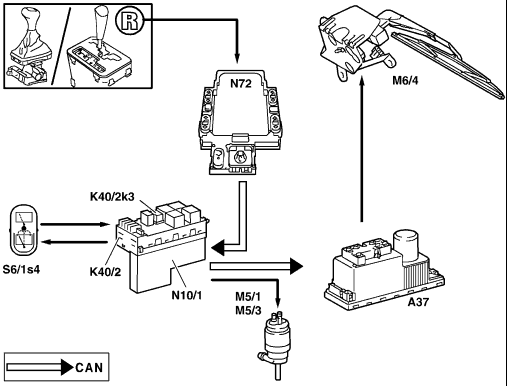 R

N72

M6/4

K40/2k3

S6/1s4

K40/2

N10/1

M5/1
M5/3

A37

CAN