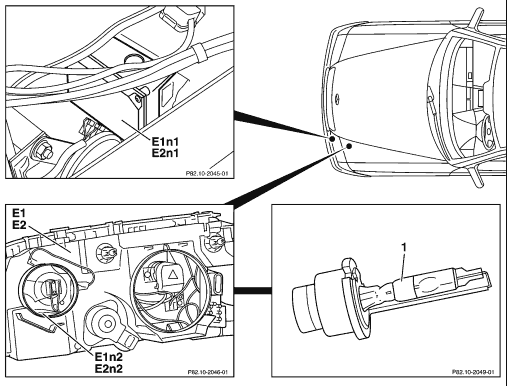 E1n1
E2n1

P82.10-2045-01

E1
E2

E1n2
E2n2

P82.10-2046-01

1

P82.10-2049-01