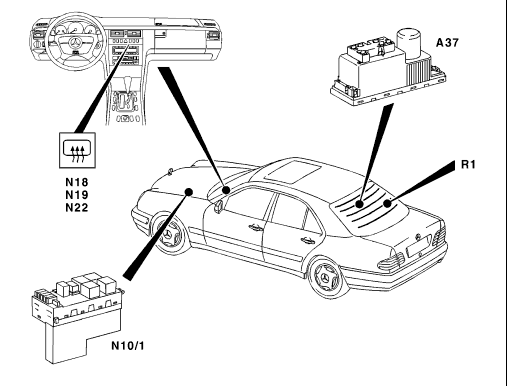 A37

R1

N18
N19
N22

N10/1