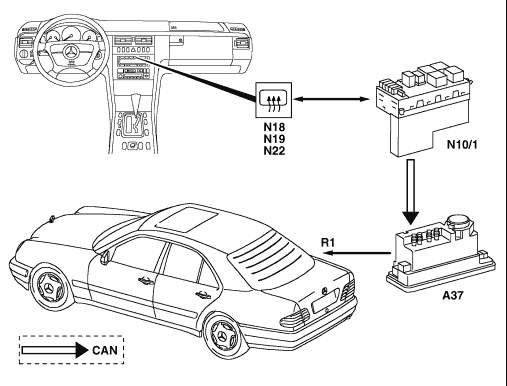 N18
N19
N22

N10/1

R1

A37

CAN