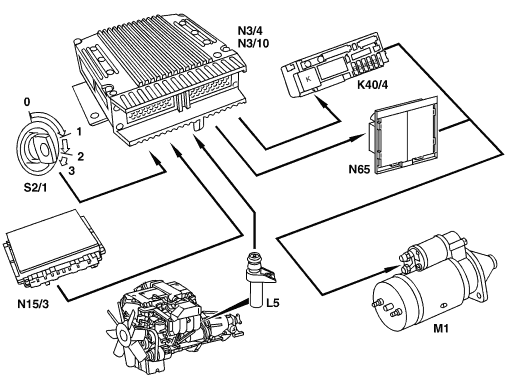 N3/4
N3/10

K

K40/4

0

1

2

3

S2/1

N65

N15/3

L5

M1